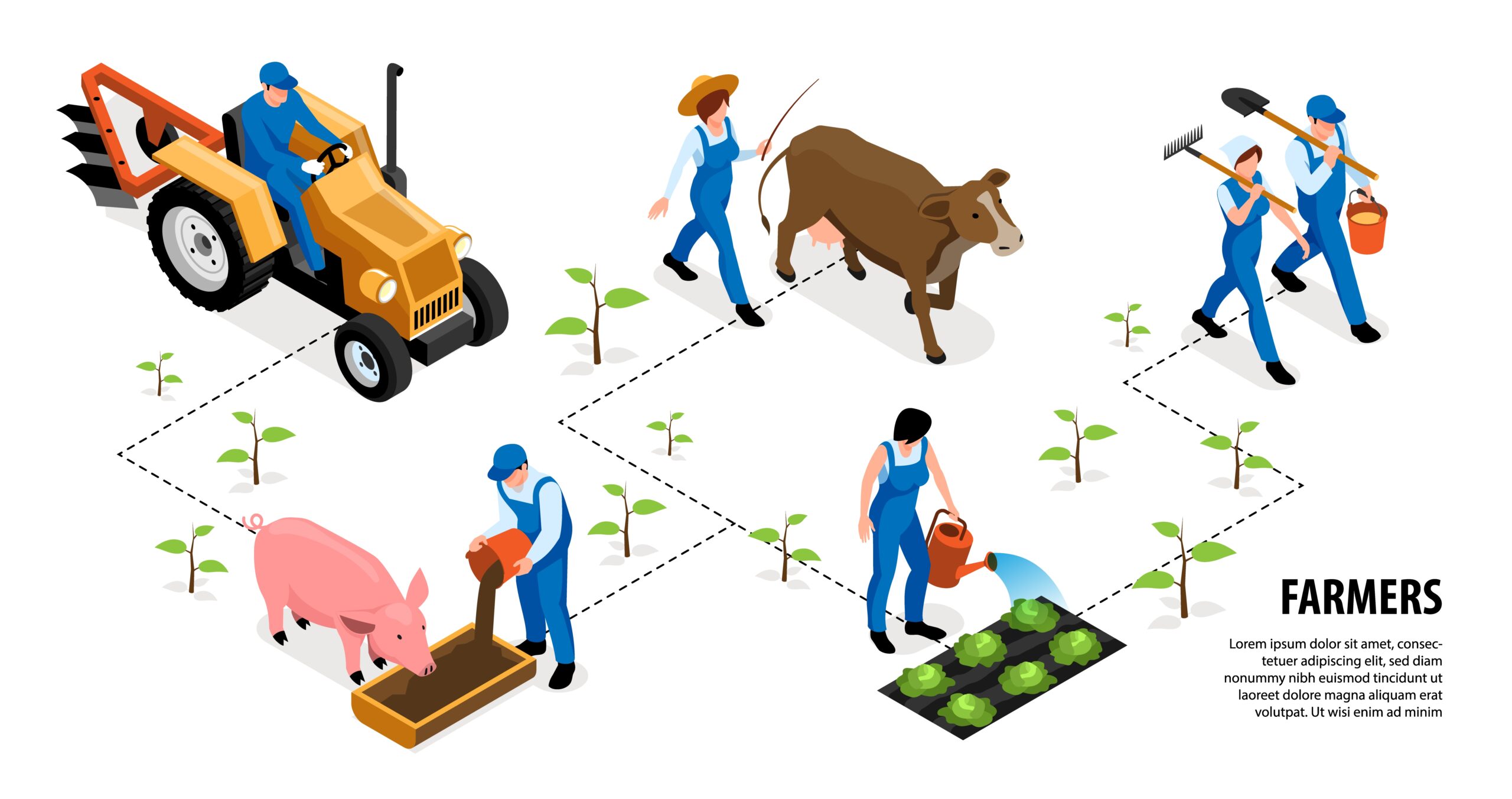 FARMERS

Lorem ipsum dolor sit amet, consectetuer adipiscing elit, sed diam nonummy nibh euismod tincidunt ut laoreet dolore magna aliquam erat volutpat. Ut wisi enim ad minim